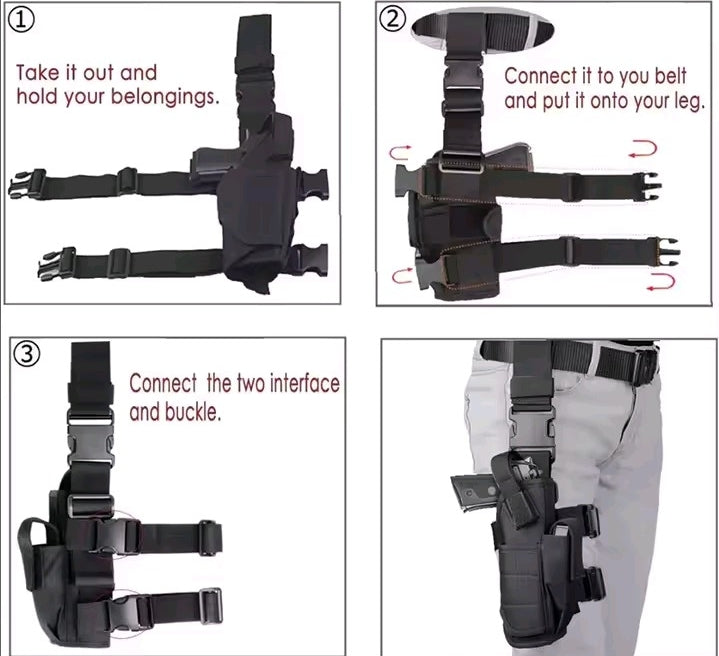 ①
Take it out and hold your belongings.

②
Connect it to you belt and put it onto your leg.

③
Connect the two interface and buckle.